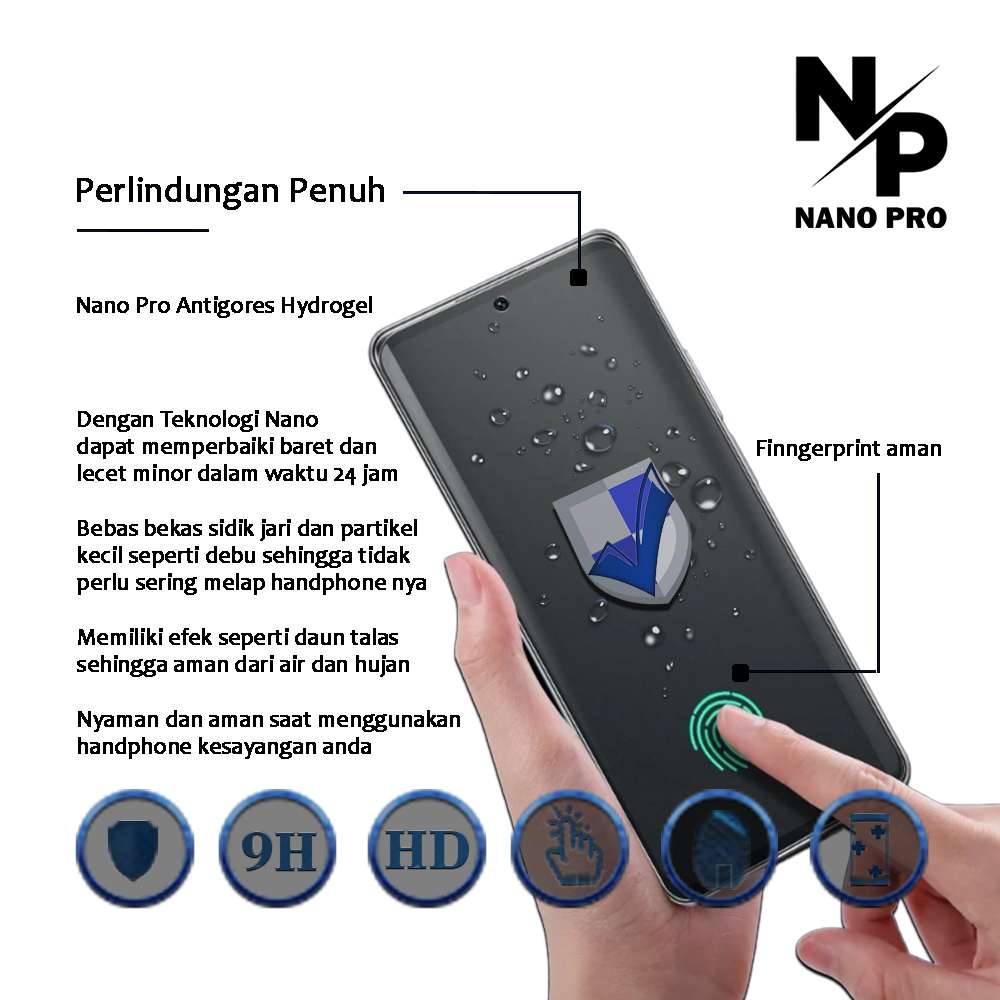 NP
NANO PRO

Perlindungan Penuh

Nano Pro Antigores Hydrogel

Dengan Teknologi Nano dapat memperbaiki baret dan lecet minor dalam waktu 24 jam

Bebas bekas sidik jari dan partikel kecil seperti debu sehingga tidak perlu sering melap handphone nya

Memiliki efek seperti daun talas sehingga aman dari air dan hujan

Nyaman dan aman saat menggunakan handphone kesayangan anda

Finngerprint aman

9H

HD